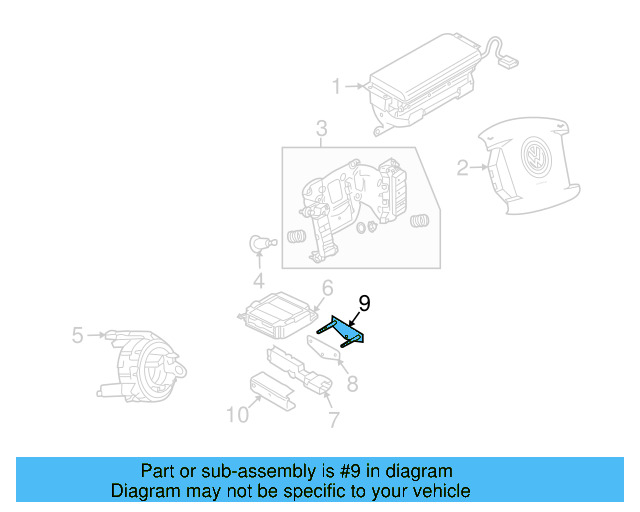 1
3
2
4
6
9
5
8
10
7

Part or sub-assembly is #9 in diagram
Diagram may not be specific to your vehicle