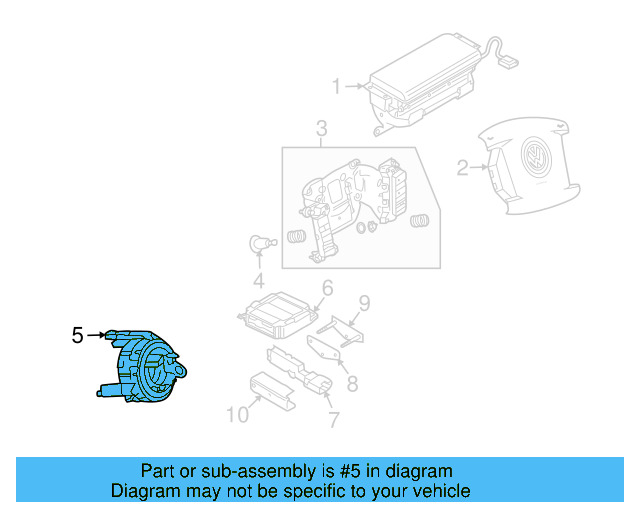 1
3
2
4
6
9
5
8
10
7

Part or sub-assembly is #5 in diagram
Diagram may not be specific to your vehicle