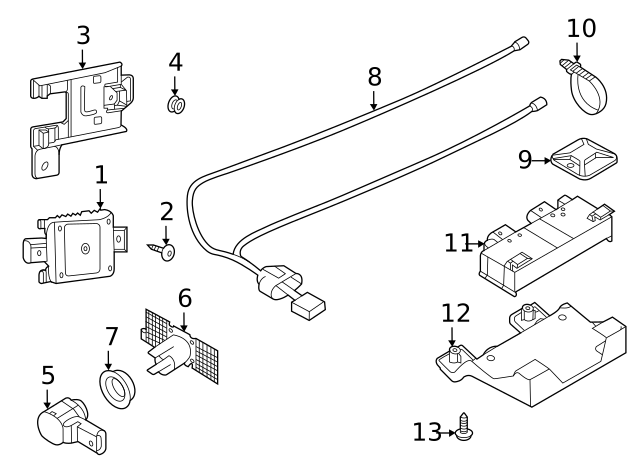 3
4
8
10
9
1
2
11
6
12
7
5
13