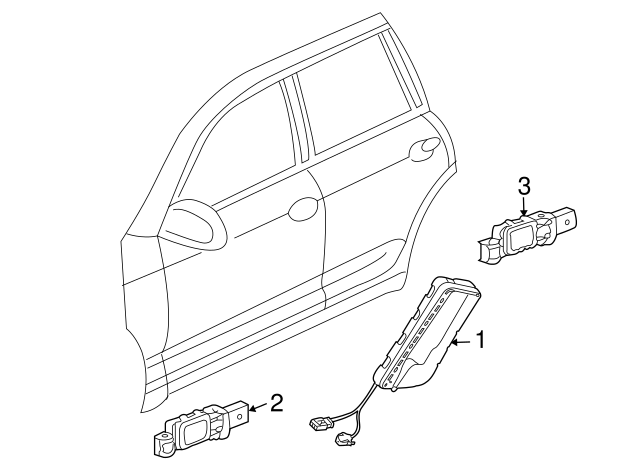 3
1
2