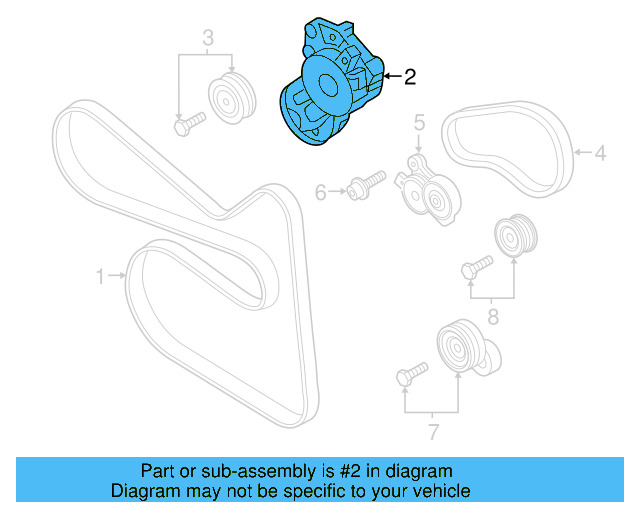 3
2
5
4
6
1
8
7

Part or sub-assembly is #2 in diagram
Diagram may not be specific to your vehicle