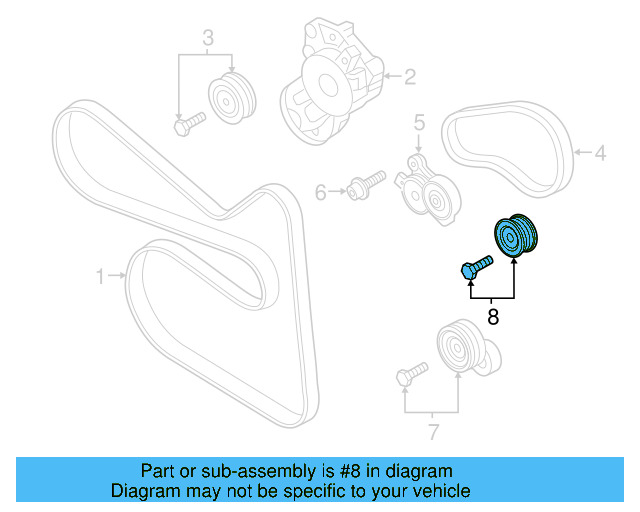 3
2
5
4
6
1
8
7

Part or sub-assembly is #8 in diagram
Diagram may not be specific to your vehicle