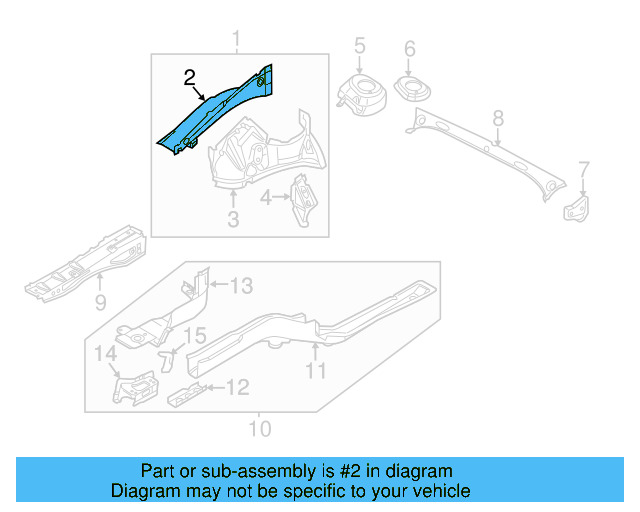 1
2
5
6
8
7
3
4
9
13
15
14
11
12
10

Part or sub-assembly is #2 in diagram
Diagram may not be specific to your vehicle