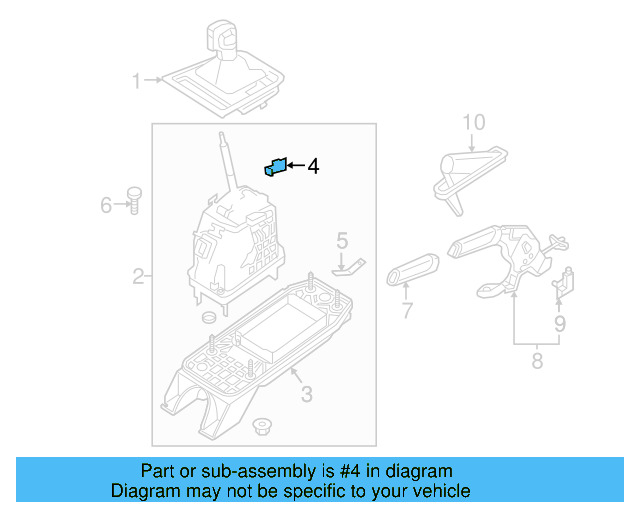 1
10
4
6
5
2
7
9
8
3

Part or sub-assembly is #4 in diagram
Diagram may not be specific to your vehicle