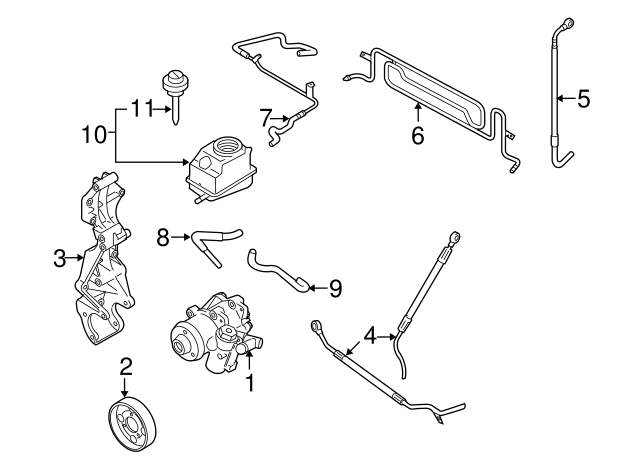 11
10
7
6
5
3
8
9
4
2
1