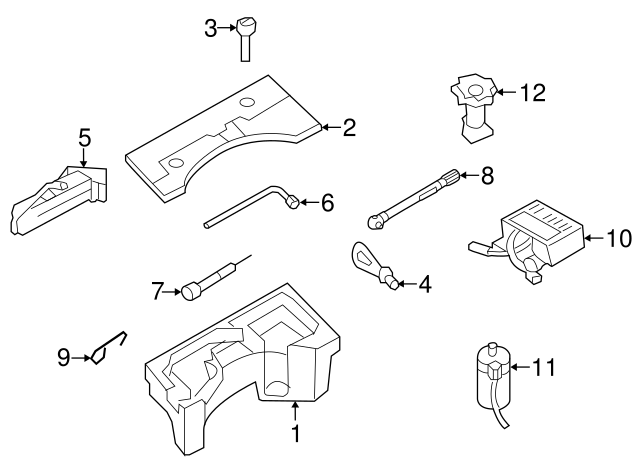 3
12
2
5
8
6
10
4
7
9
11
1