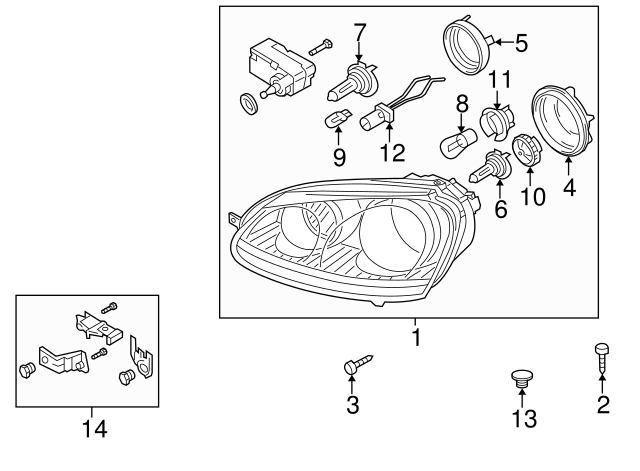 7
5
11
8
9
12
10
4
6
1
3
13
2
14