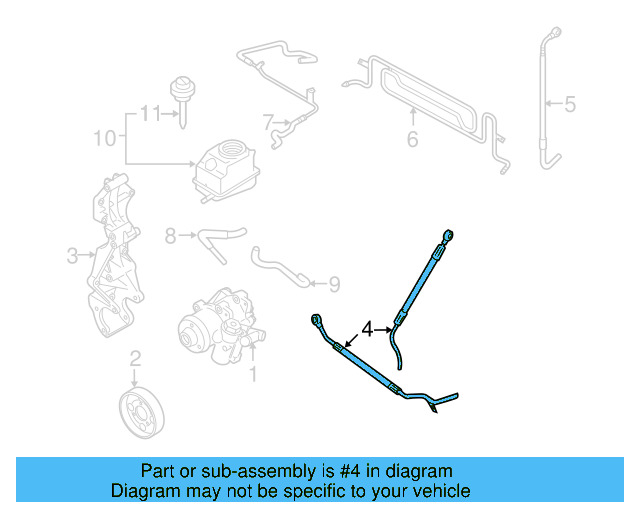 11
10
7
6
5
3
8
9
4
2
1

Part or sub-assembly is #4 in diagram
Diagram may not be specific to your vehicle