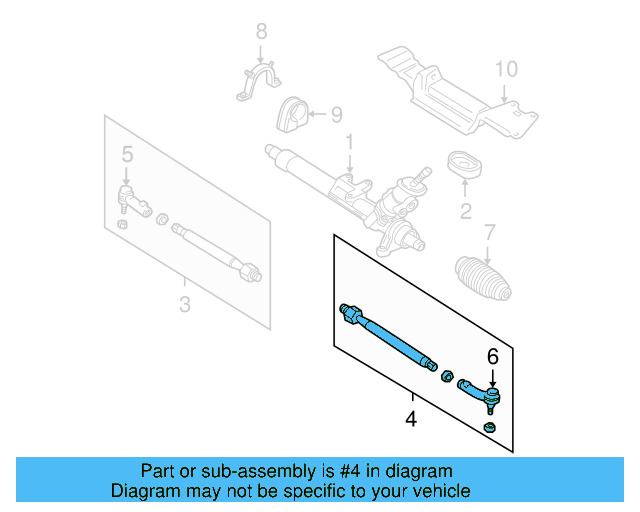 8
10
9
5
1
2
7
3
6
4
Part or sub-assembly is #4 in diagram
Diagram may not be specific to your vehicle