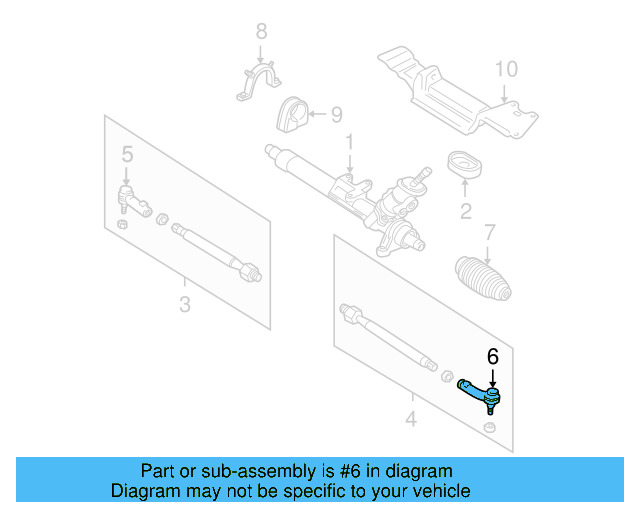 8
10
9
5
1
2
7
3
6
4

Part or sub-assembly is #6 in diagram
Diagram may not be specific to your vehicle