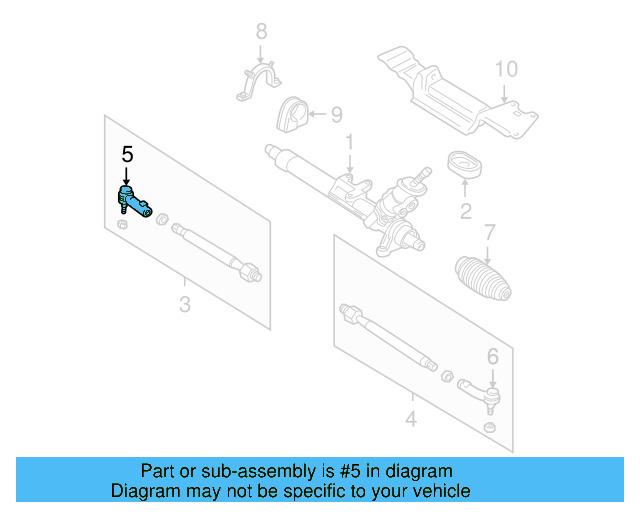 8
10
9
5
1
2
7
3
6
4
Part or sub-assembly is #5 in diagram
Diagram may not be specific to your vehicle