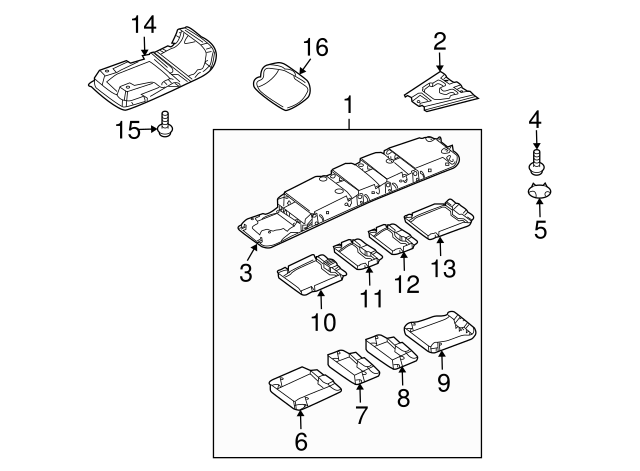 14
16
2
1
15
4
5
3
13
12
11
10
9
8
7
6