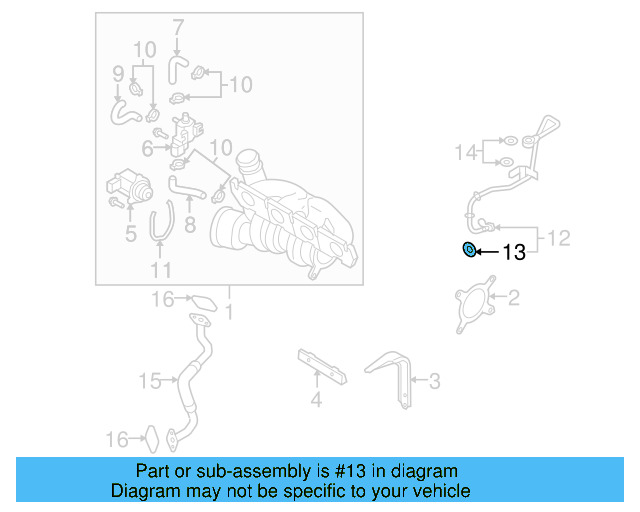 7
10
9
10
6
10
5
8
11
14
12
13
2
16
1
15
4
3
16

Part or sub-assembly is #13 in diagram
Diagram may not be specific to your vehicle