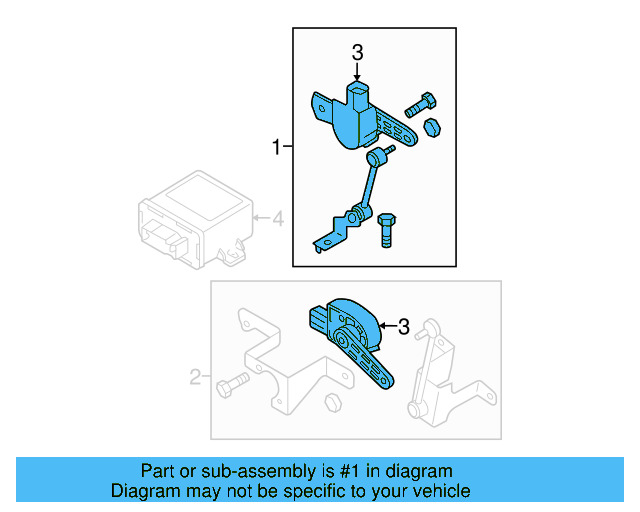 3
1
4
3
2
Part or sub-assembly is #1 in diagram
Diagram may not be specific to your vehicle