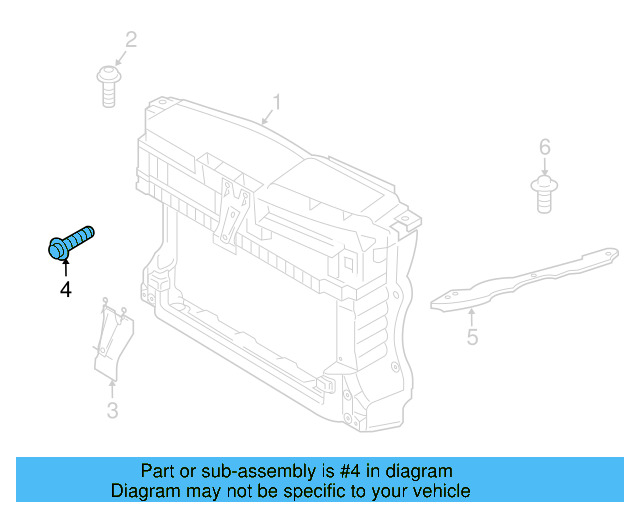 2

1

6

4

5

3

Part or sub-assembly is #4 in diagram
Diagram may not be specific to your vehicle