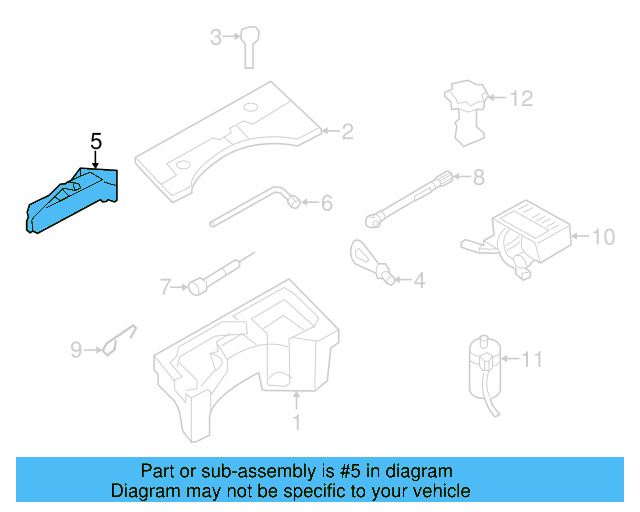 3
12
5
2
8
6
10
4
7
9
11
1

Part or sub-assembly is #5 in diagram
Diagram may not be specific to your vehicle