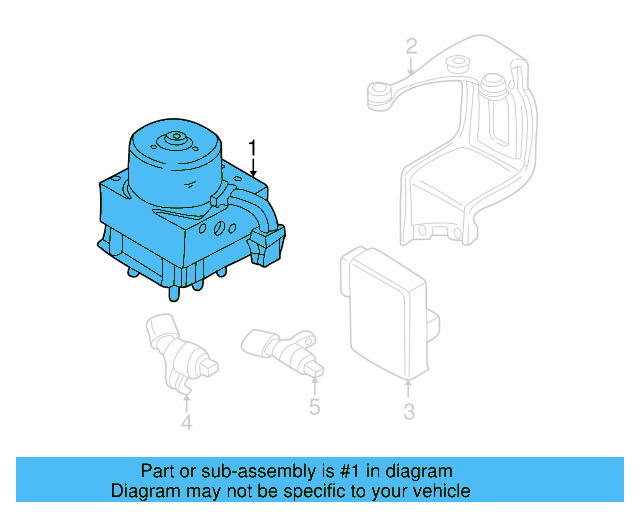 2

1

4

5

3

Part or sub-assembly is #1 in diagram
Diagram may not be specific to your vehicle