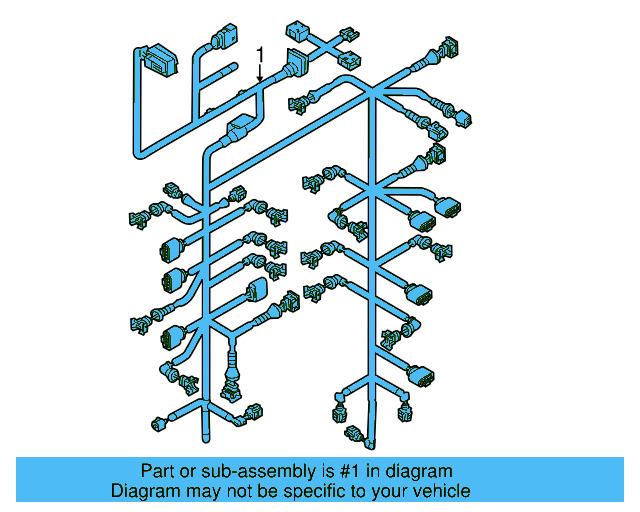 1

Part or sub-assembly is #1 in diagram
Diagram may not be specific to your vehicle