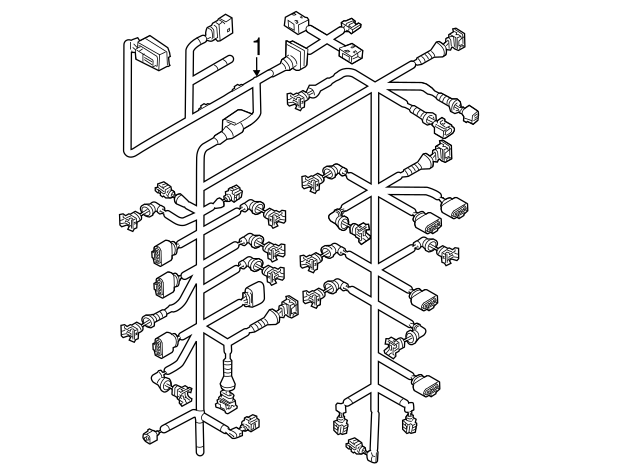 1