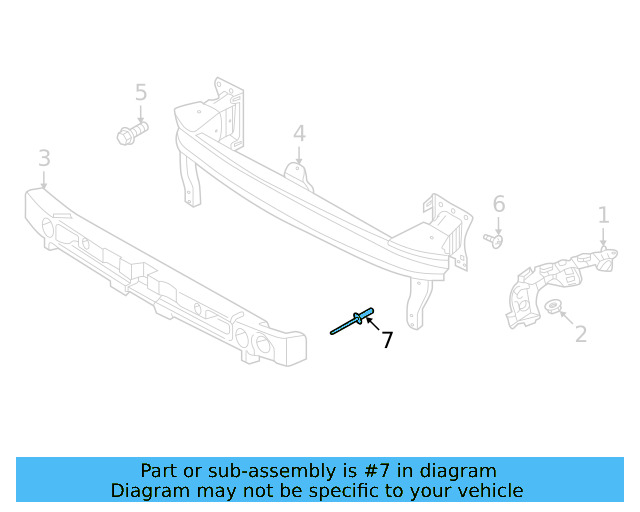 5
4
3
6
1
7
2

Part or sub-assembly is #7 in diagram
Diagram may not be specific to your vehicle