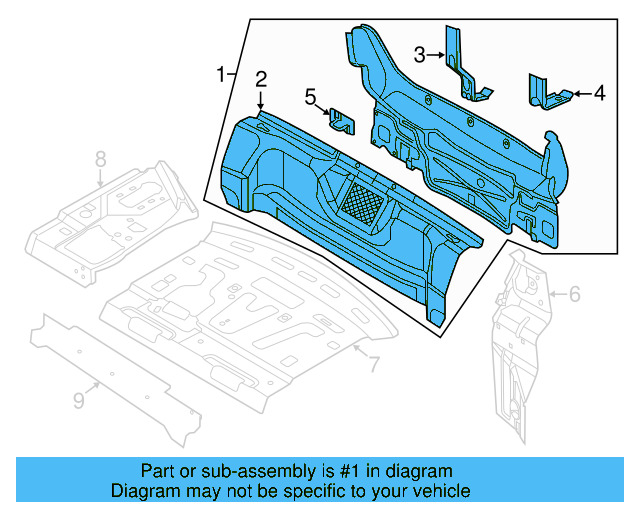 1
2
3
4
5
8
6
7
9

Part or sub-assembly is #1 in diagram
Diagram may not be specific to your vehicle