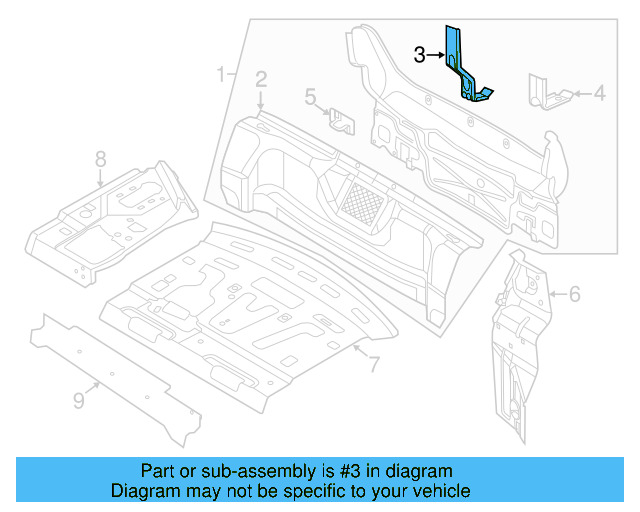 1
2
3
4
5
6
7
8
9

Part or sub-assembly is #3 in diagram
Diagram may not be specific to your vehicle