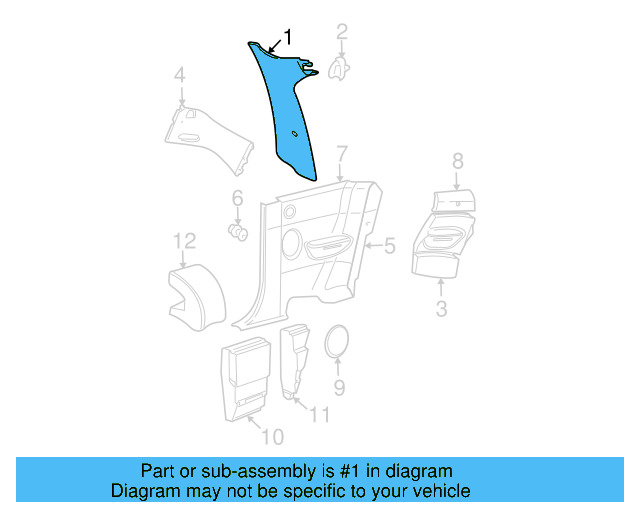 1
2
4
7
8
6
12
5
3
9
11
10

Part or sub-assembly is #1 in diagram
Diagram may not be specific to your vehicle