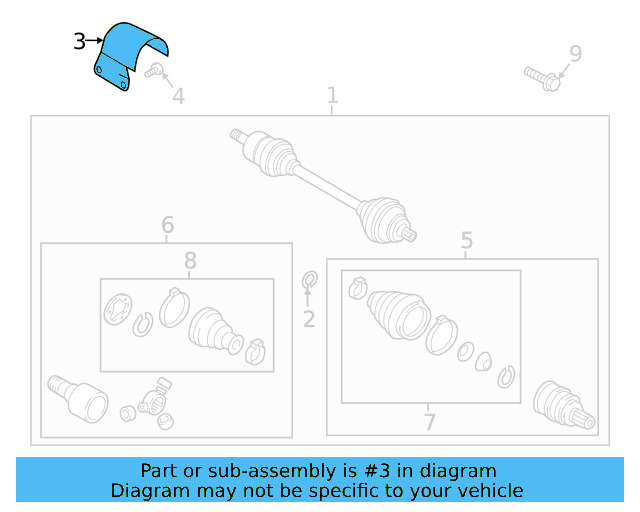 3
4
9
1
6
8
2
5
7

Part or sub-assembly is #3 in diagram
Diagram may not be specific to your vehicle