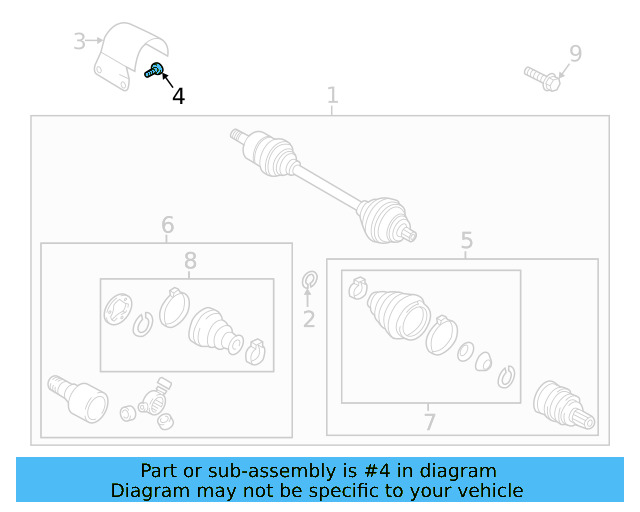 3
4
9
1
6
8
2
5
7

Part or sub-assembly is #4 in diagram
Diagram may not be specific to your vehicle