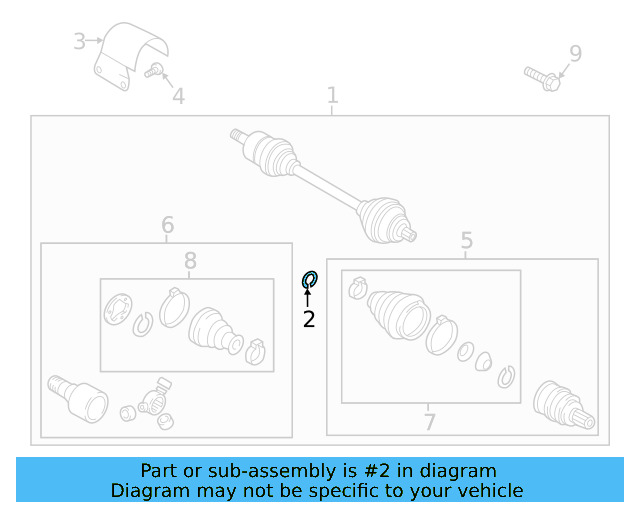 3
4
9
1
6
8
2
5
7

Part or sub-assembly is #2 in diagram
Diagram may not be specific to your vehicle