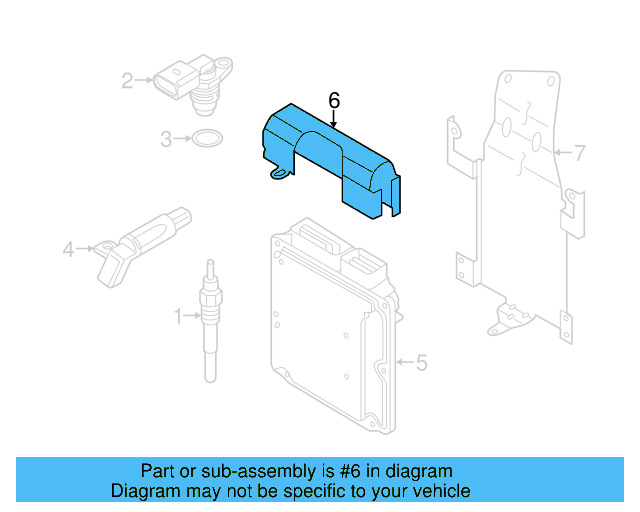 2
6
3
7
4
1
5

Part or sub-assembly is #6 in diagram
Diagram may not be specific to your vehicle