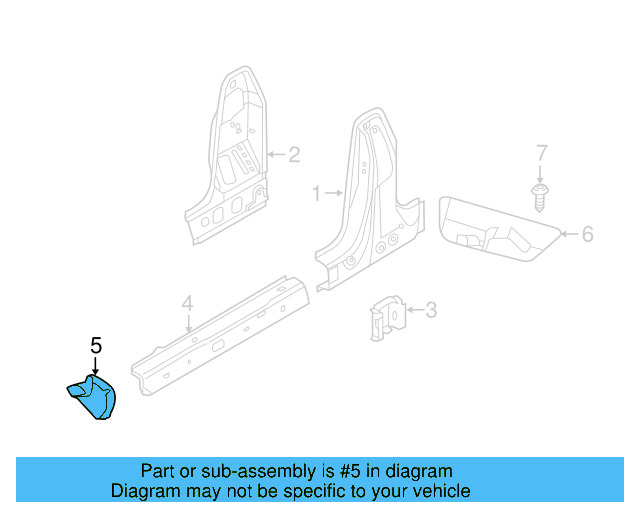 2

7

1

6

4

3

5

Part or sub-assembly is #5 in diagram
Diagram may not be specific to your vehicle