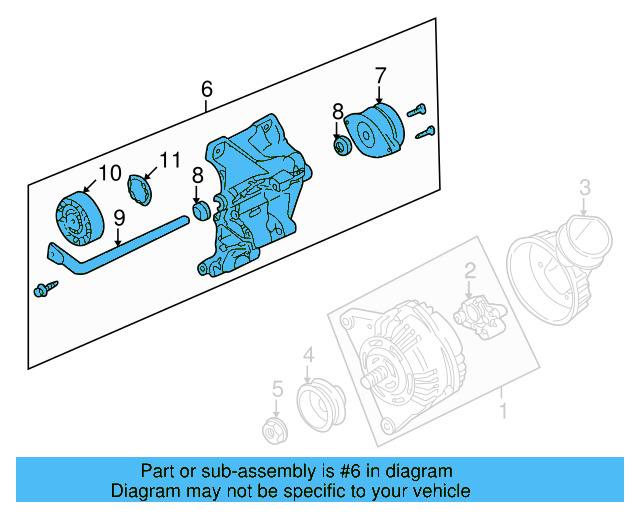 6
7
8
10
11
8
9
3
2
4
5
1

Part or sub-assembly is #6 in diagram
Diagram may not be specific to your vehicle