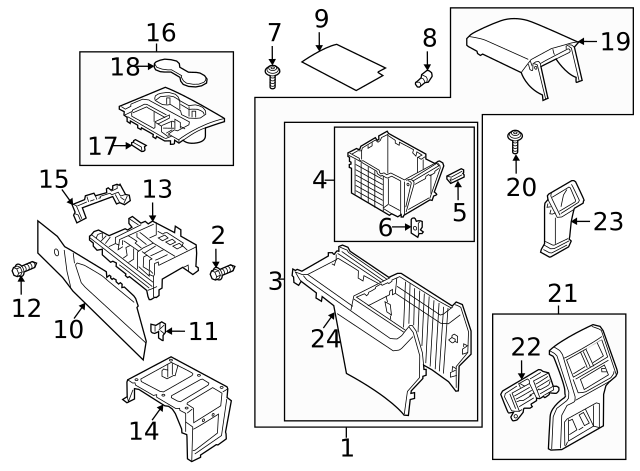 16
18
17
7
9
8
19
15
13
2
12
10
11
14
4
5
6
3
24
1
20
23
21
22