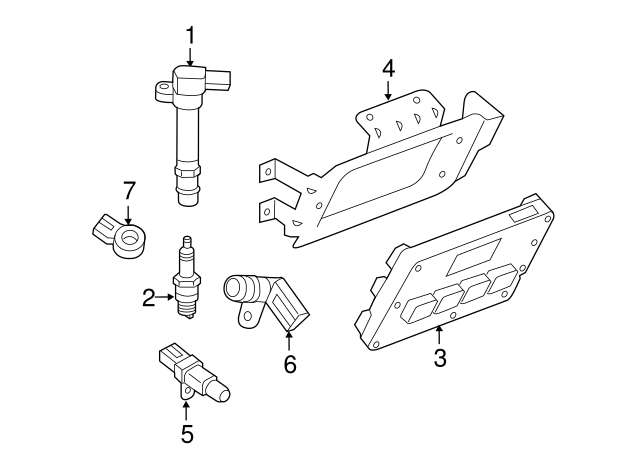 1
4
7
2
6
3
5