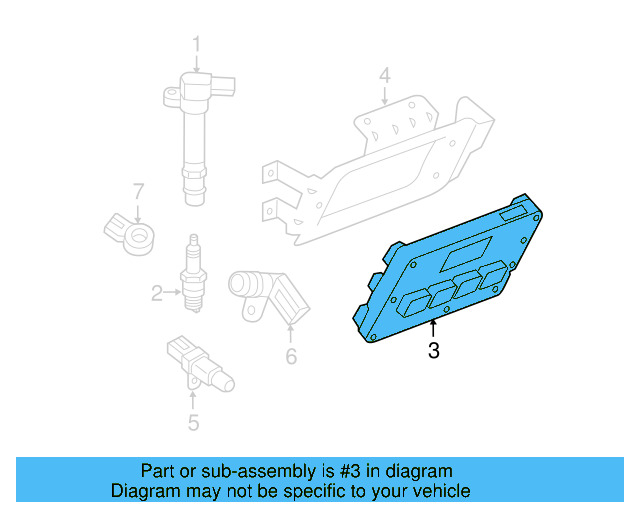 1
4
7
2
6
3
5

Part or sub-assembly is #3 in diagram
Diagram may not be specific to your vehicle