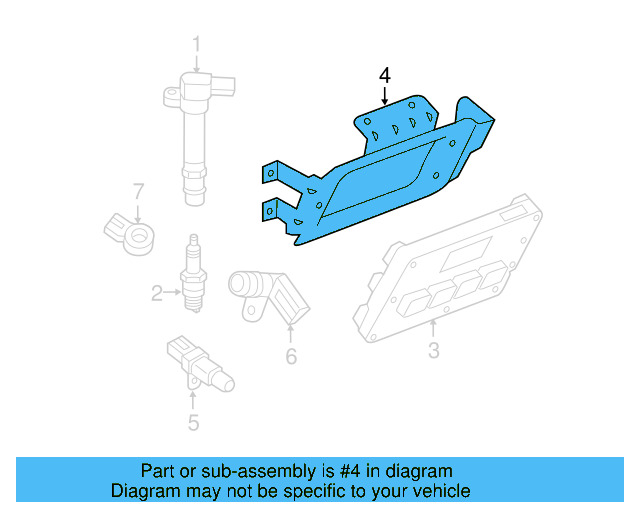 1
4
7
2
6
3
5

Part or sub-assembly is #4 in diagram
Diagram may not be specific to your vehicle