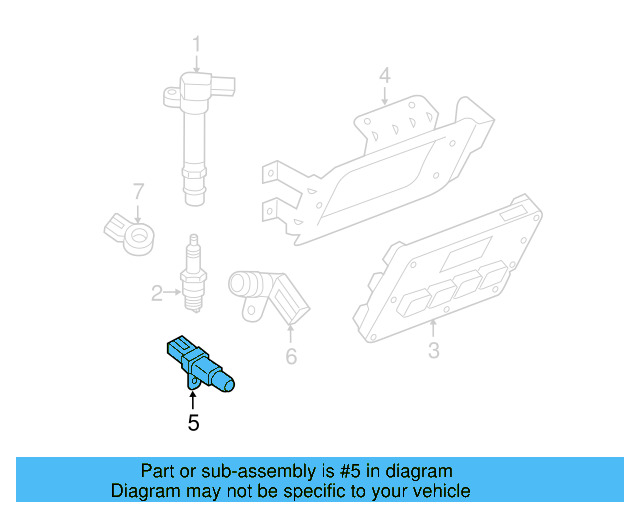 1
4
7
2
6
3
5

Part or sub-assembly is #5 in diagram
Diagram may not be specific to your vehicle