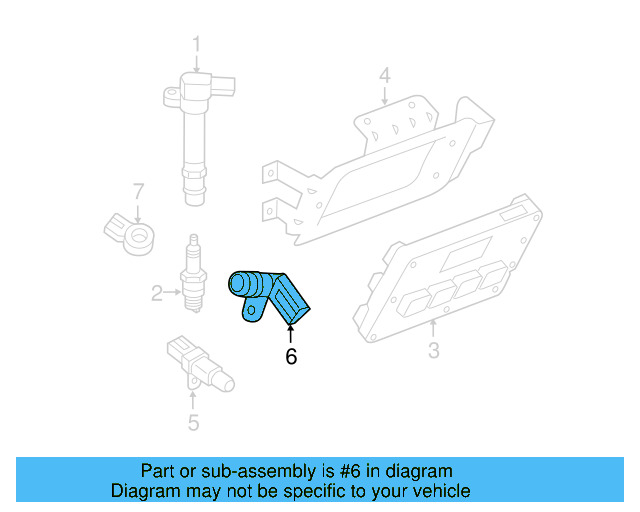 1
4
7
2
6
3
5

Part or sub-assembly is #6 in diagram
Diagram may not be specific to your vehicle