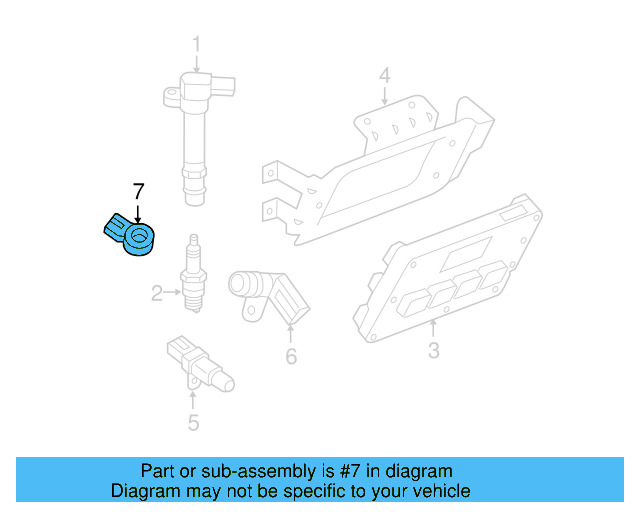 1
4
7
2
6
3
5
Part or sub-assembly is #7 in diagram
Diagram may not be specific to your vehicle