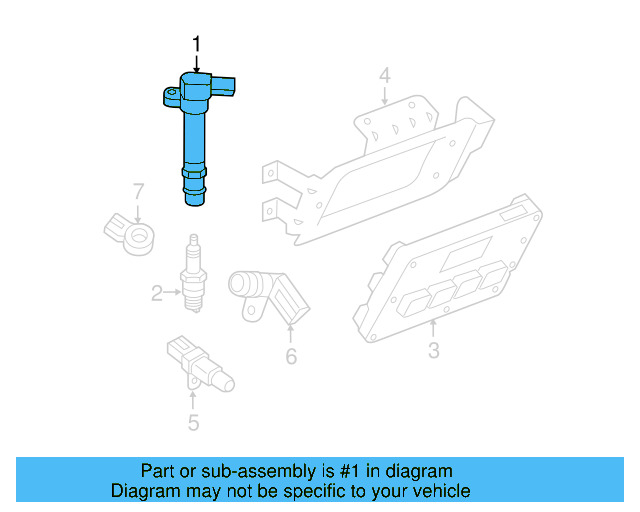 1

4

7

2

6

3

5

Part or sub-assembly is #1 in diagram
Diagram may not be specific to your vehicle