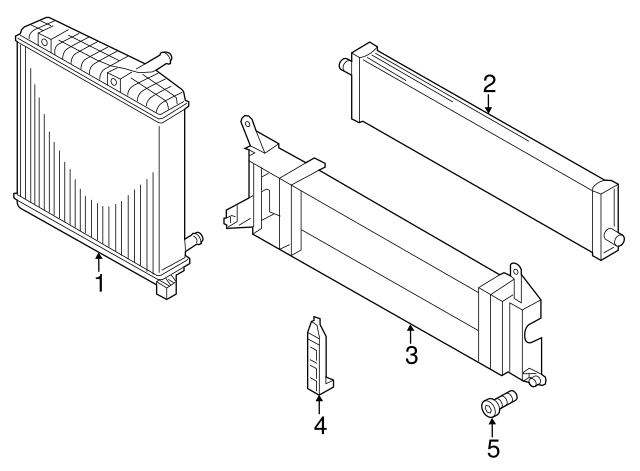 2
1
3
4
5