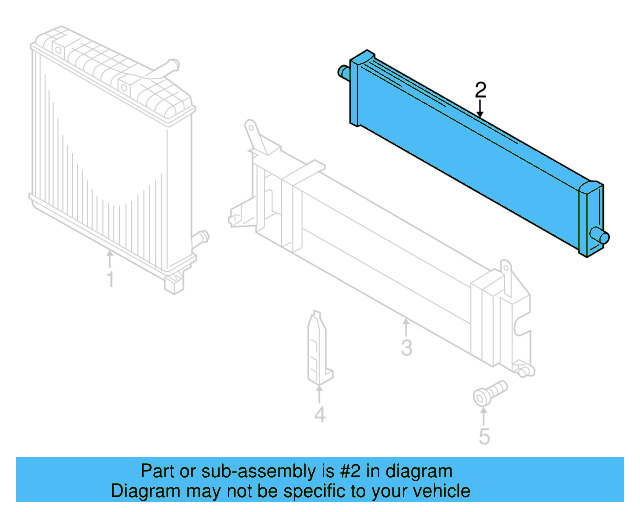 2
1
3
4
5
Part or sub-assembly is #2 in diagram
Diagram may not be specific to your vehicle