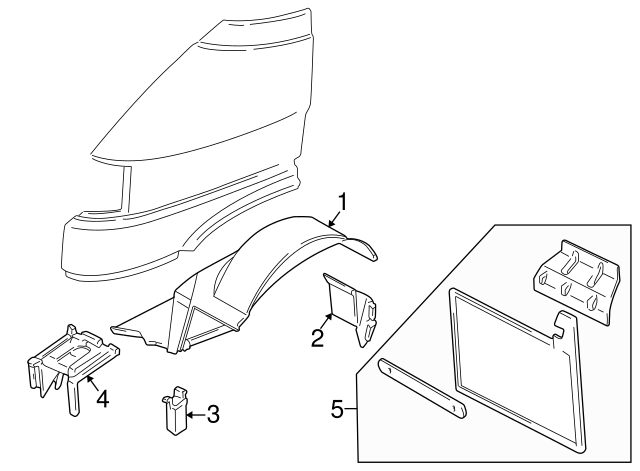 1
2
4
3
5