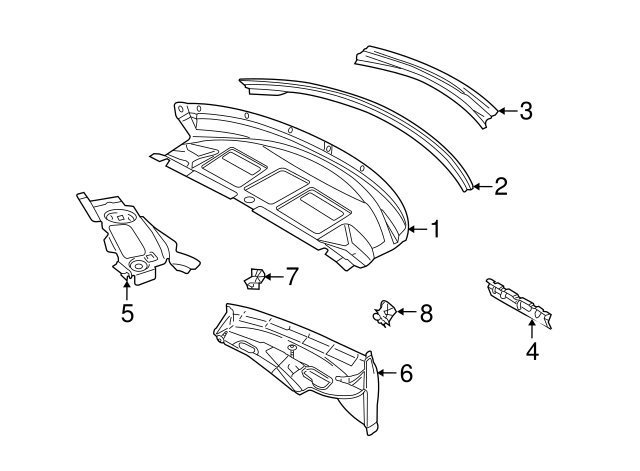 3
2
1
5
7
8
4
6