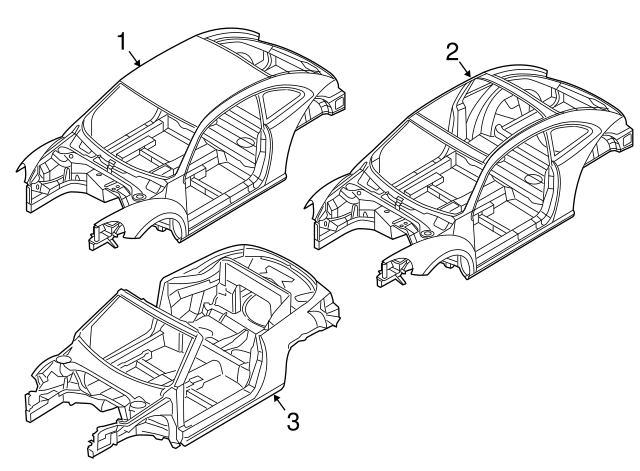 1

2

3