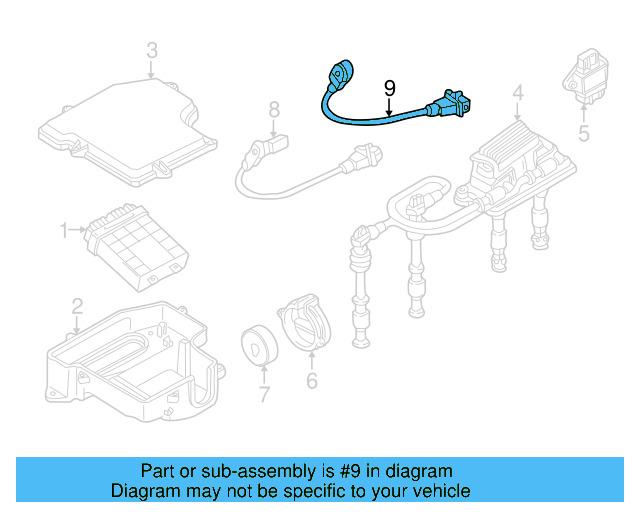 3
9
8
4
5
1
2
7
6

Part or sub-assembly is #9 in diagram
Diagram may not be specific to your vehicle