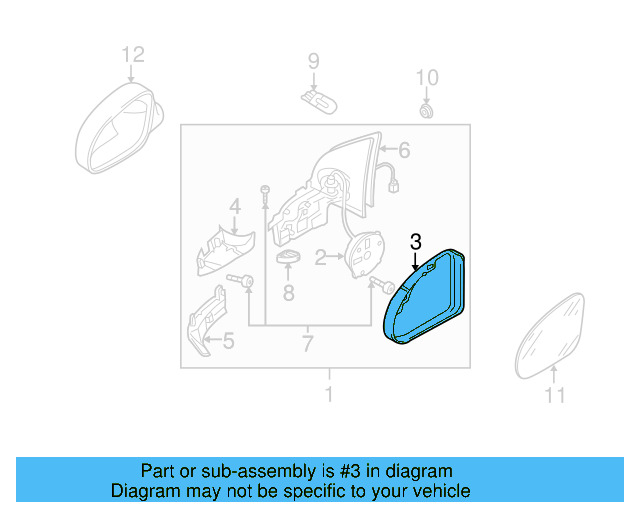 12
9
10
6
4
3
2
8
5
7
1
11

Part or sub-assembly is #3 in diagram
Diagram may not be specific to your vehicle