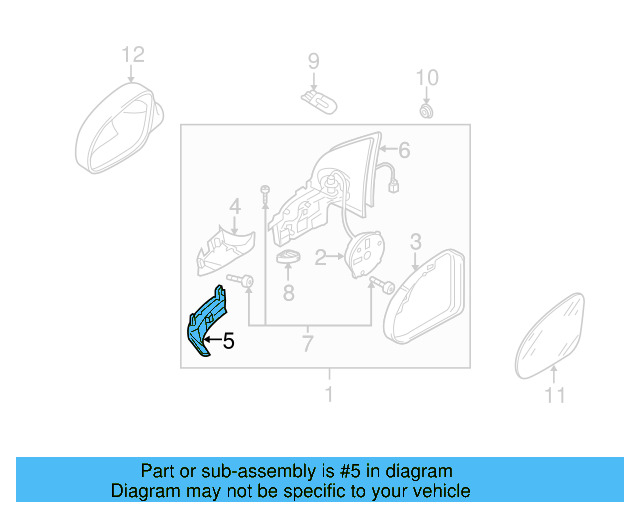 12
9
10
6
4
2
3
8
5
7
1
11

Part or sub-assembly is #5 in diagram
Diagram may not be specific to your vehicle