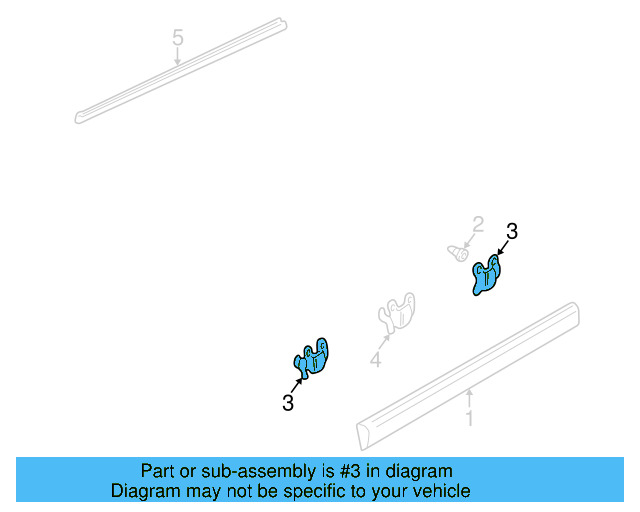 5

2
3

4

3

1

Part or sub-assembly is #3 in diagram
Diagram may not be specific to your vehicle